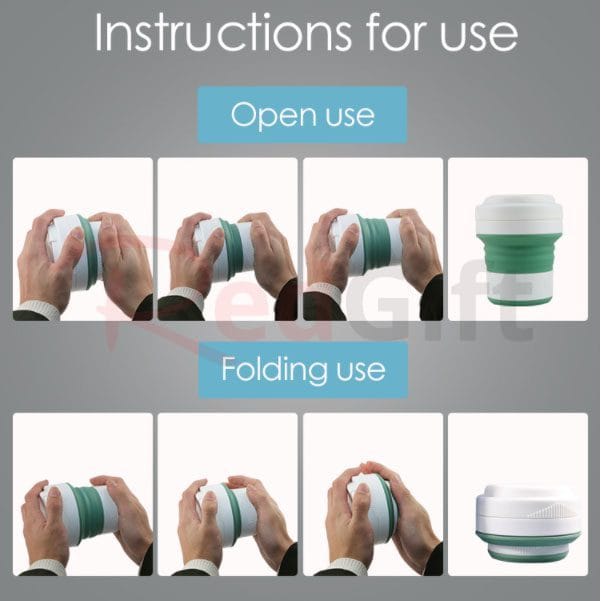 Instructions for use

Open use

RedGift

Folding use